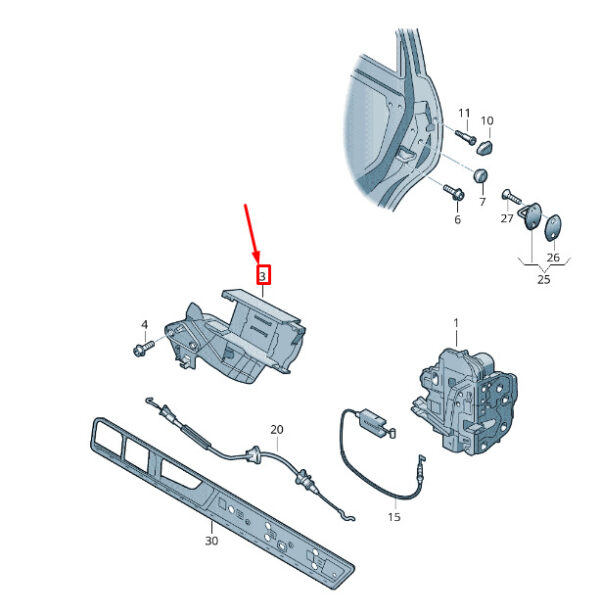 11
10
7
6
27
26
25
3
4
1
20
15
30