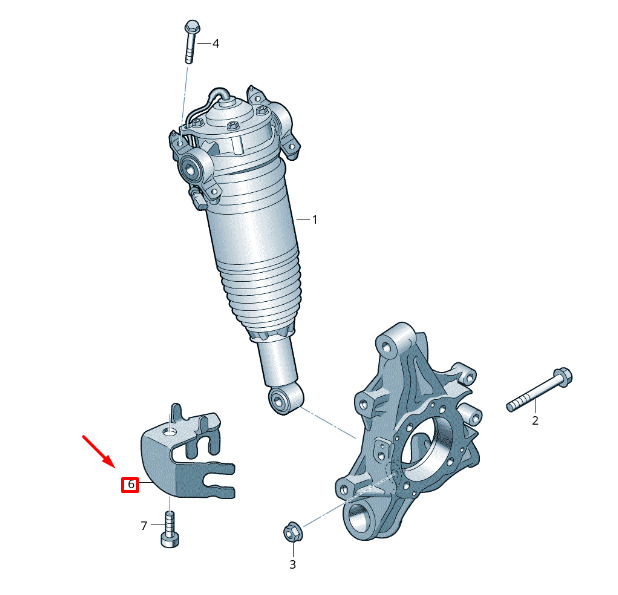 4
1
2
6
7
3