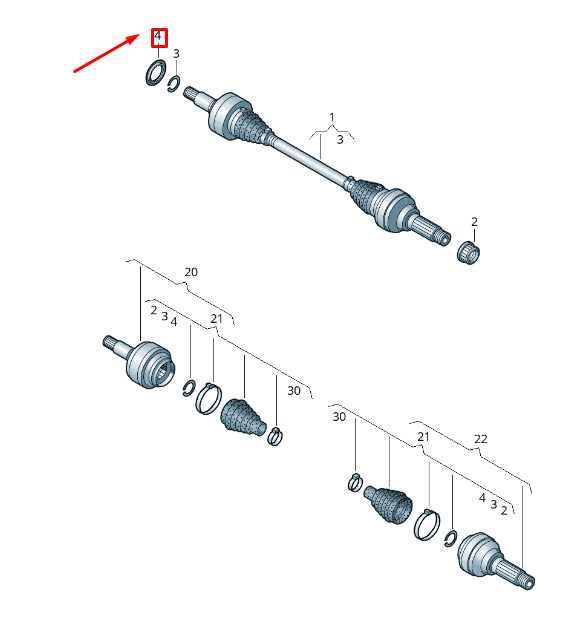 4
3
1
3
2
20
2 3 4
21
30
30
21
22
4 3 2