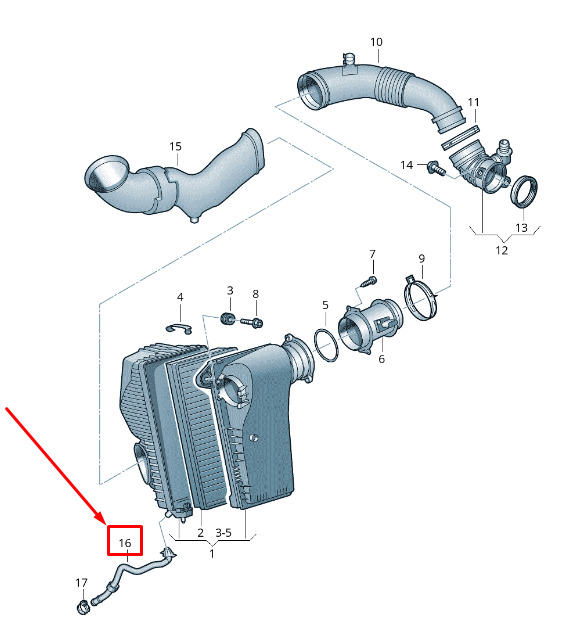 10
11
15
14
13
12
7
9
4
3
8
5
6
2
3-5
1
16
17