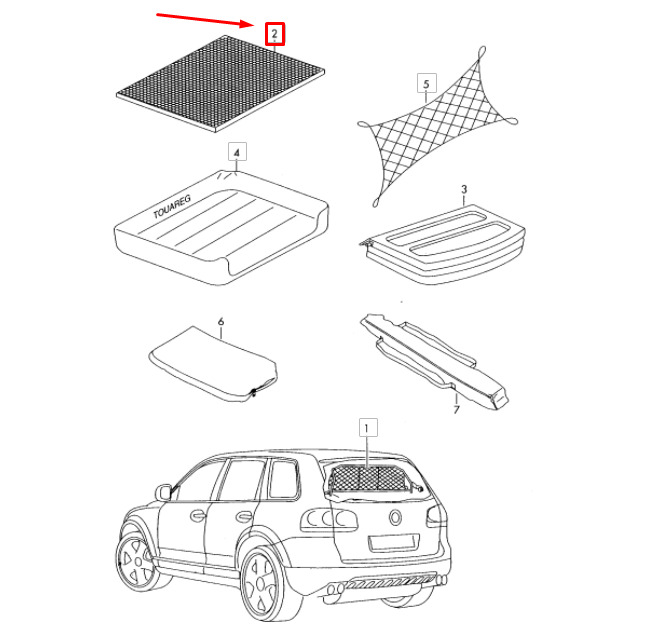 2
5
4
TOUAREG
3
6
7
1