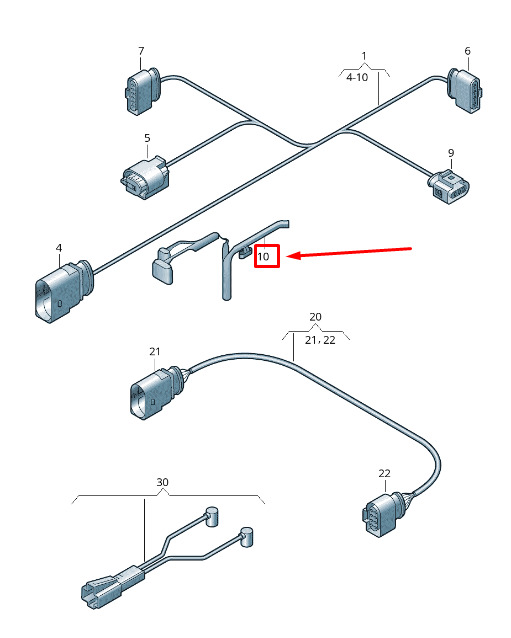 7
1
4-10
6
5
9
4
10
20
21, 22
21
22
30