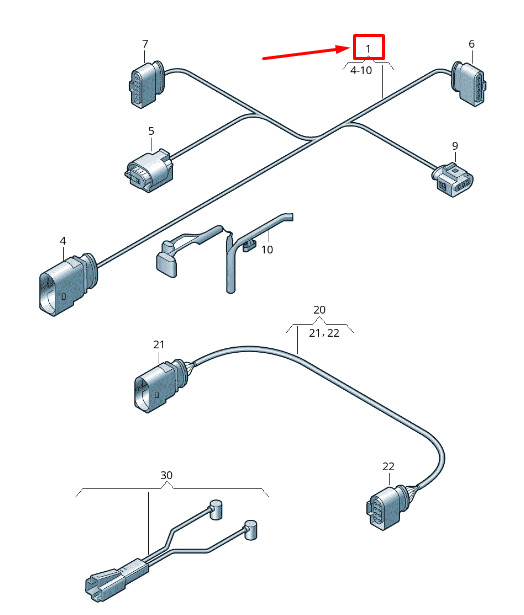 7
1
4-10
6
5
9
4
10
20
21, 22
21
22
30