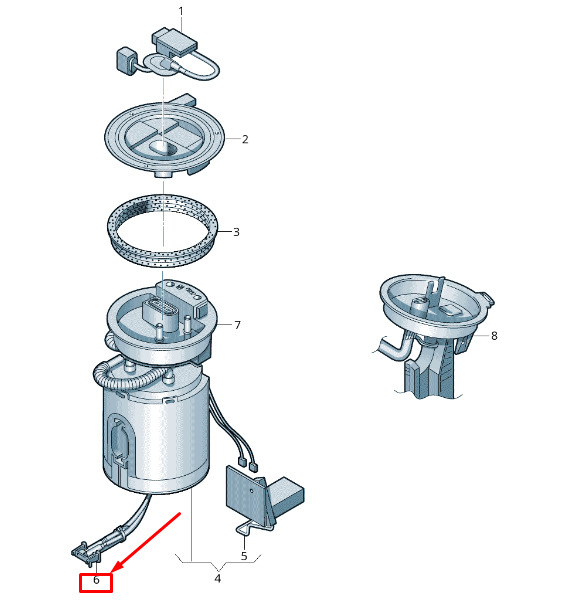 1
2
3
7
8
5
4
6