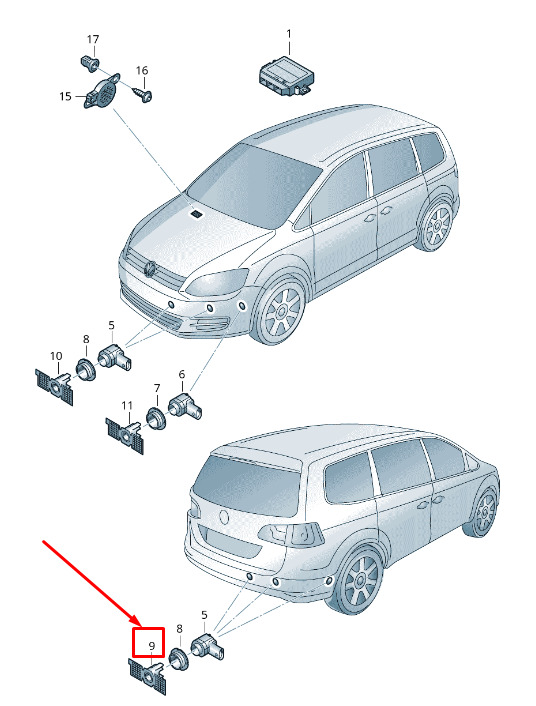 17
16
15
1
5
8
10
6
7
11
5
8
9