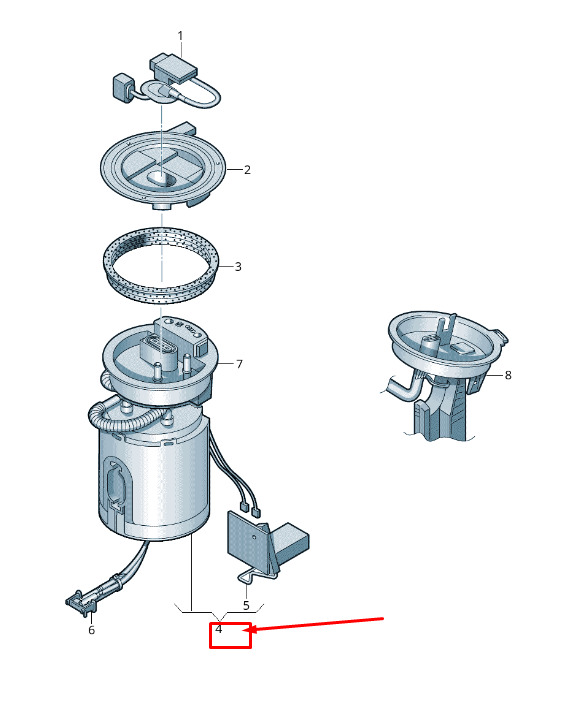 1
2
3
7
8
5
6
4