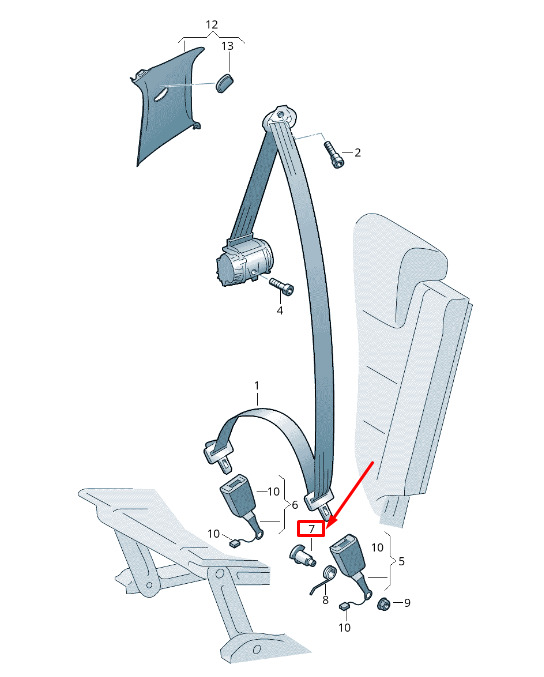 12
13
2
4
1
10
6
10
7
10
5
8
9
10