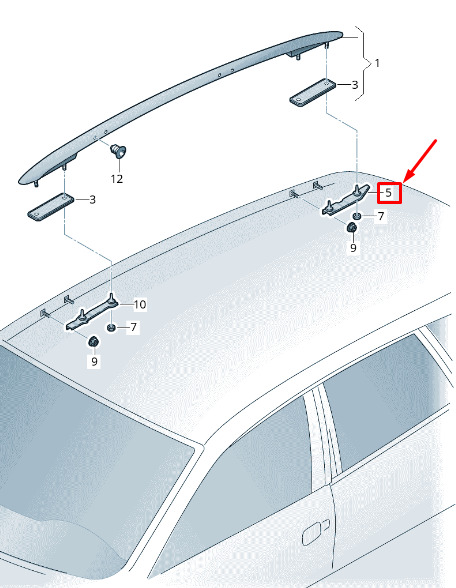 1
3
12
3
5
7
9
10
7
9