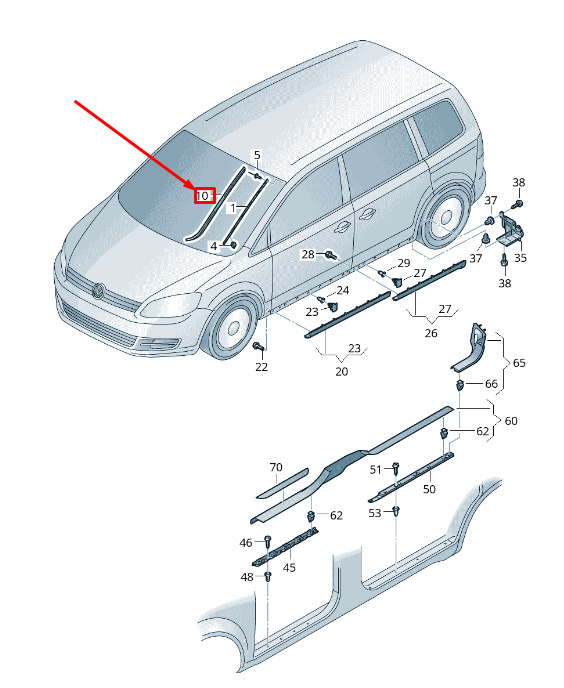 5
10
1
4
38
37
37
35
38
28
29
27
24
23
27
26
23
20
22
65
66
60
62
70
51
50
62
53
46
45
48