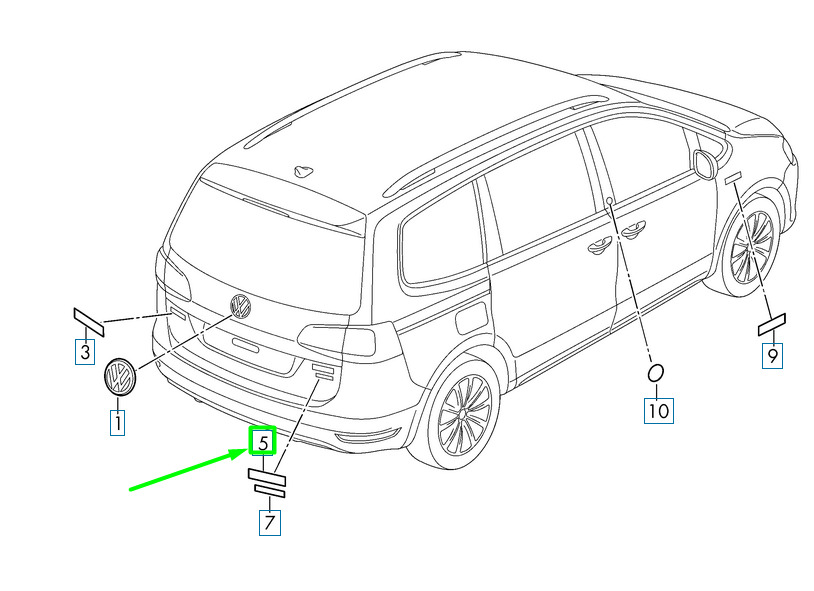 3
1
5
7
10
9