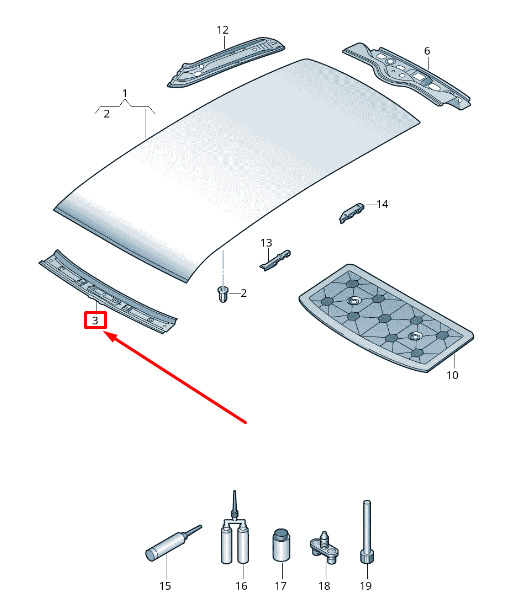 12
6
1
2
14
13
2
3
10
15
16
17
18
19