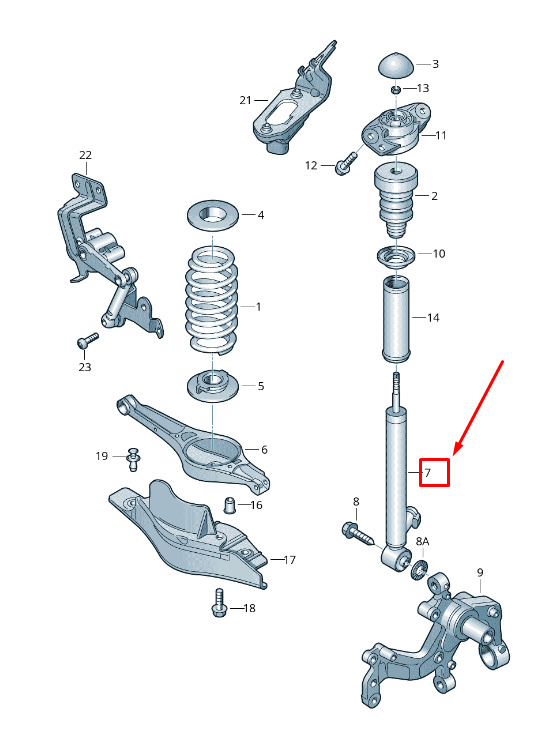 3
13
21
11
12
22
2
4
10
1
14
23
5
6
19
7
16
8
8A
17
9
18