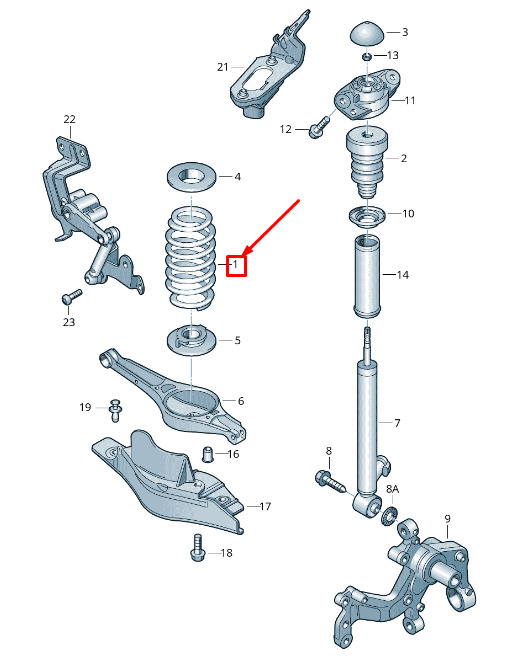 3
13
21
11
12
22
2
4
10
1
14
23
5
6
19
7
16
8
8A
17
9
18