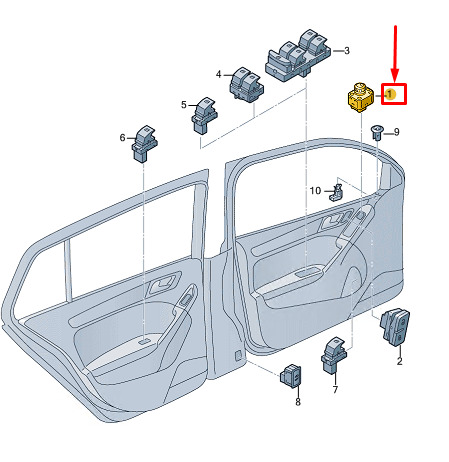 3
4
1
5
9
6
10
2
7
8