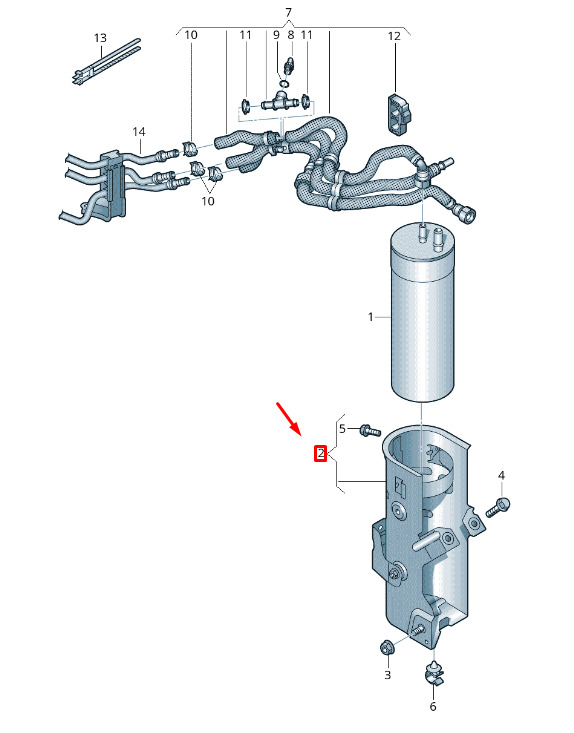 7
13
10
11
9
8
11
12
14
10
1
5
2
4
3
6