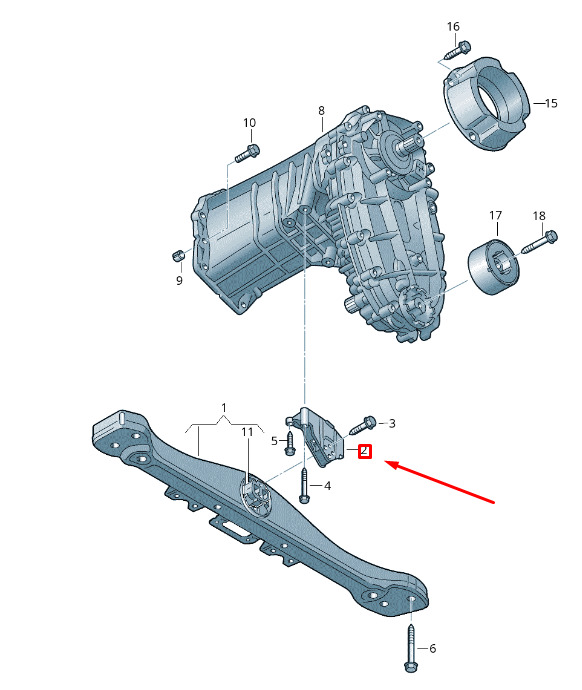 16
15
10
8
17
18
9
1
11
3
5
2
4
6