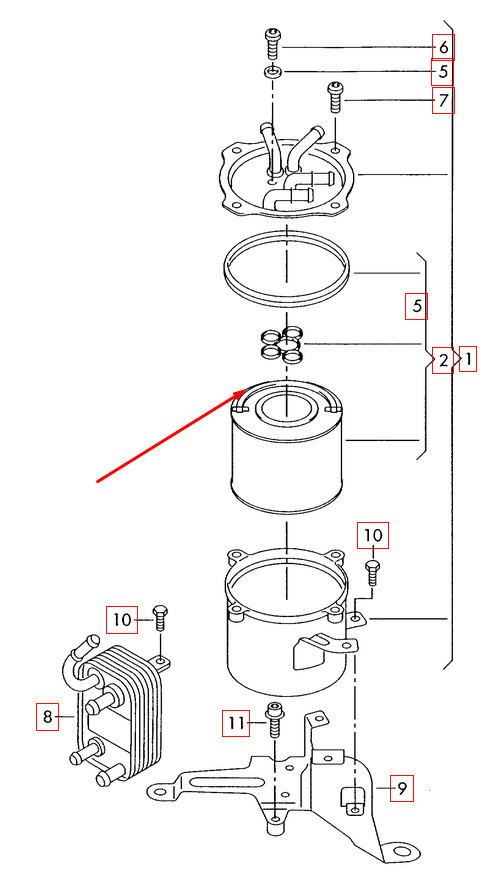 6
5
7
5
2
1
10
10
8
11
9