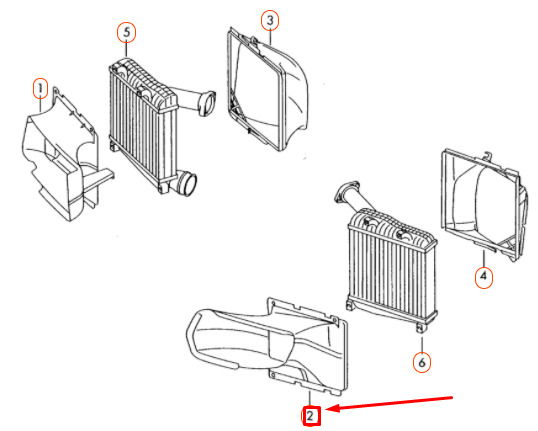 1
5
3
4
6
2