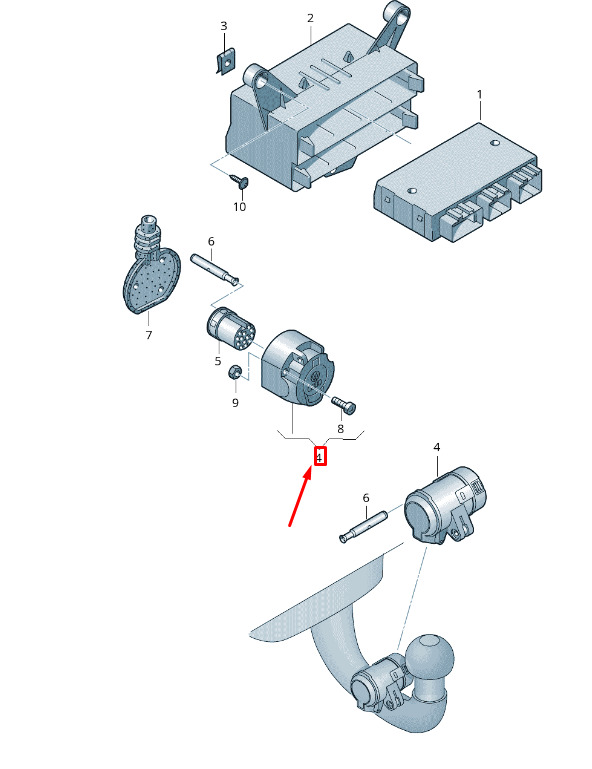 3
2
1
10
6
7
5
9
8
4
4
6