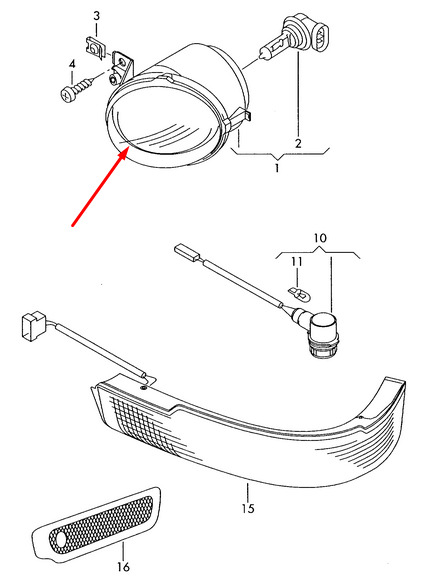 3
4
2
1
10
11
15
16