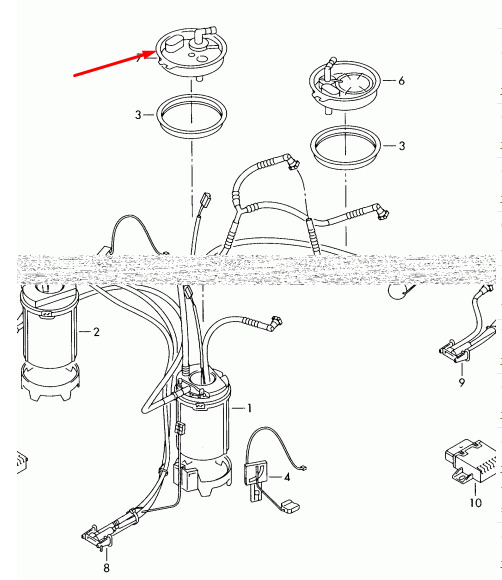 7
6
3
3
2
9
1
4
10
8