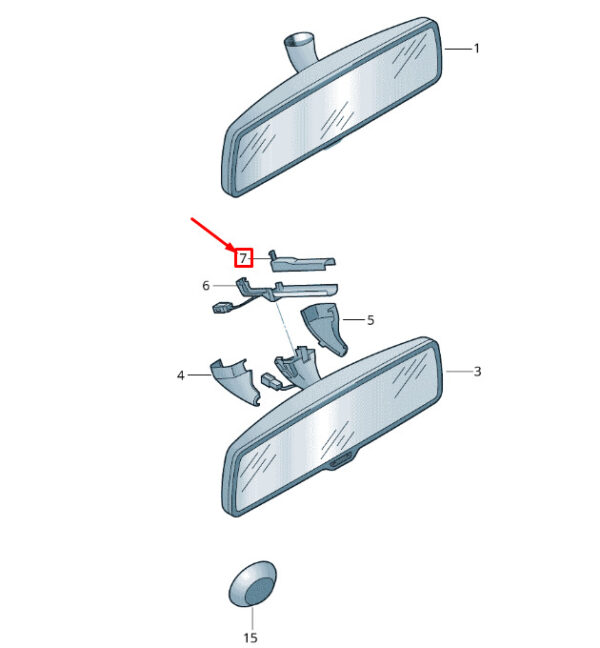 1
7
6
5
4
3
15