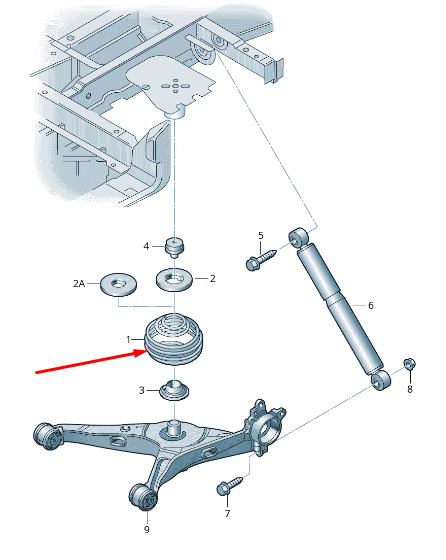 4
5
2A
2
6
1
3
8
7
9