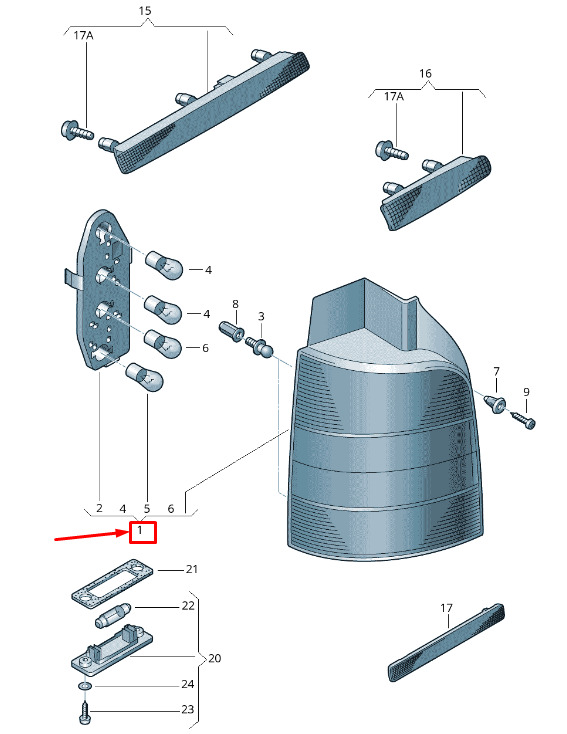 15
17A
16
17A
4
4
6
8
3
7
9
2
4
5
6
1
21
22
20
24
23
17