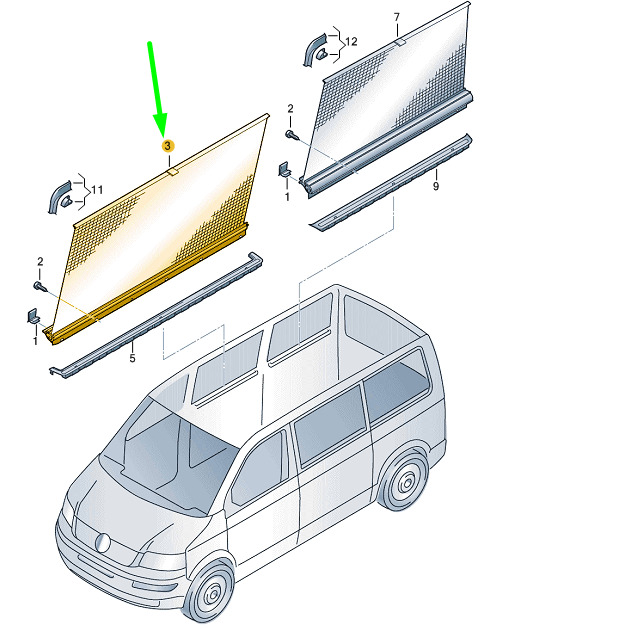 7
12
2
1
9
3
11
2
1
5