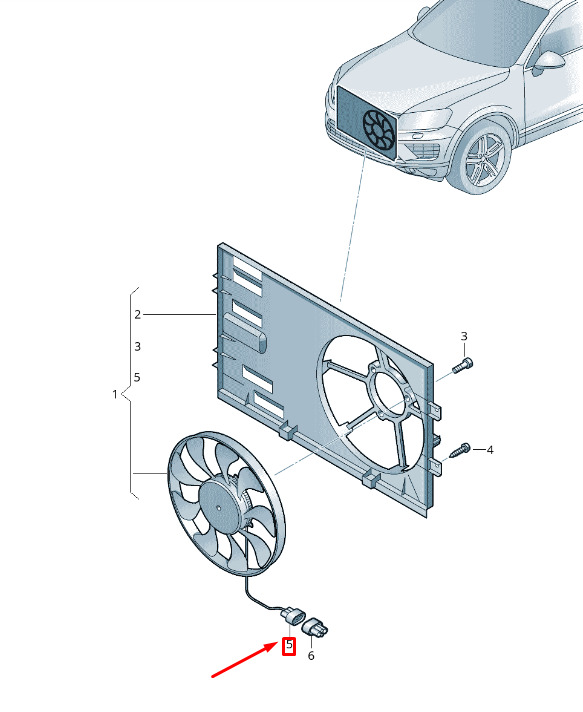 2
3
5
1
3
4
5
6