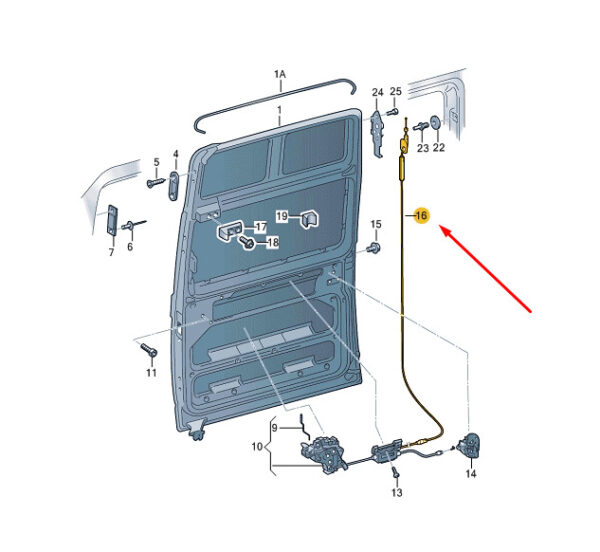 1A
1
24
25
23
22
5
4
19
17
18
16
15
7
6
11
9
10
13
14