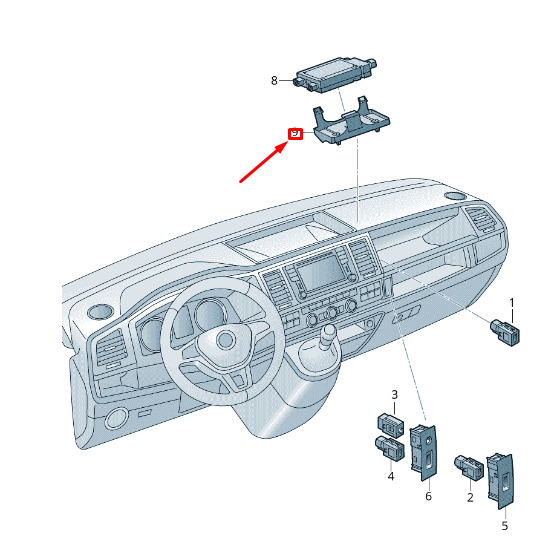 8
9
1
3
4
6
2
5