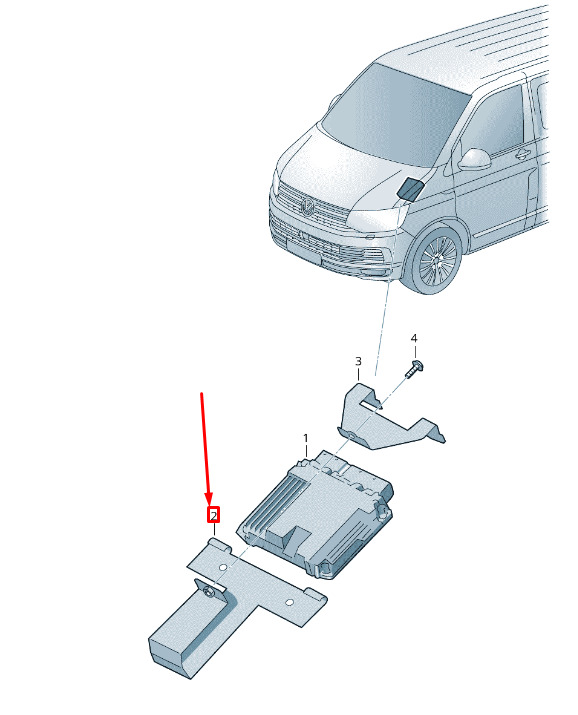 4
3
1
2