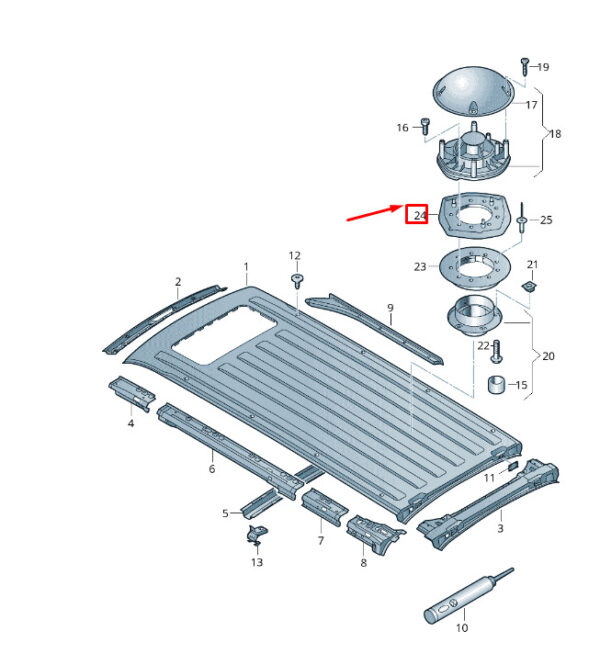 19
17
16
18
24
25
23
21
12
1
2
9
22
20
15
4
6
11
5
7
3
13
8
10