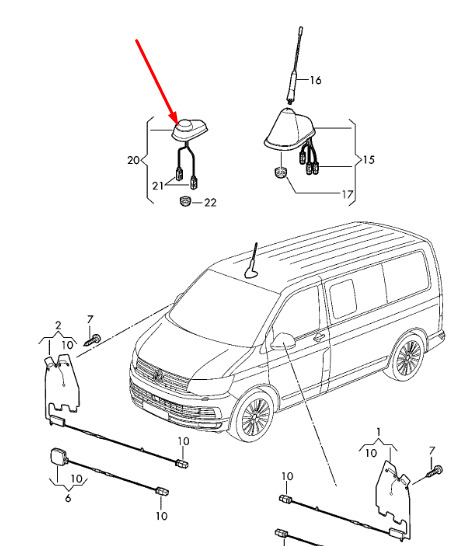 16

20

15

21

17

22

2

7

10

10

10

6

10

1

10

7

10