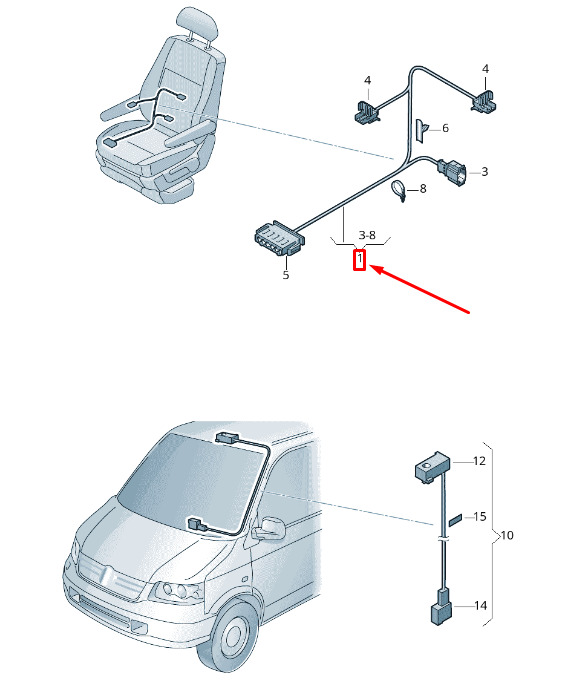 4
4
6
3
8
3-8
1
5
12
15
10
14