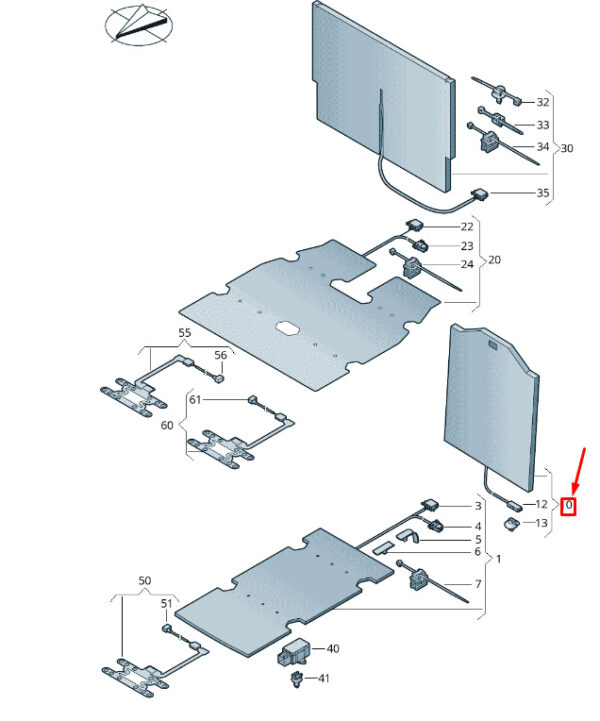 32
33
34
30
35
22
23
24
20
55
56
61
60
12
0
13
3
4
5
6
1
7
50
51
40
41