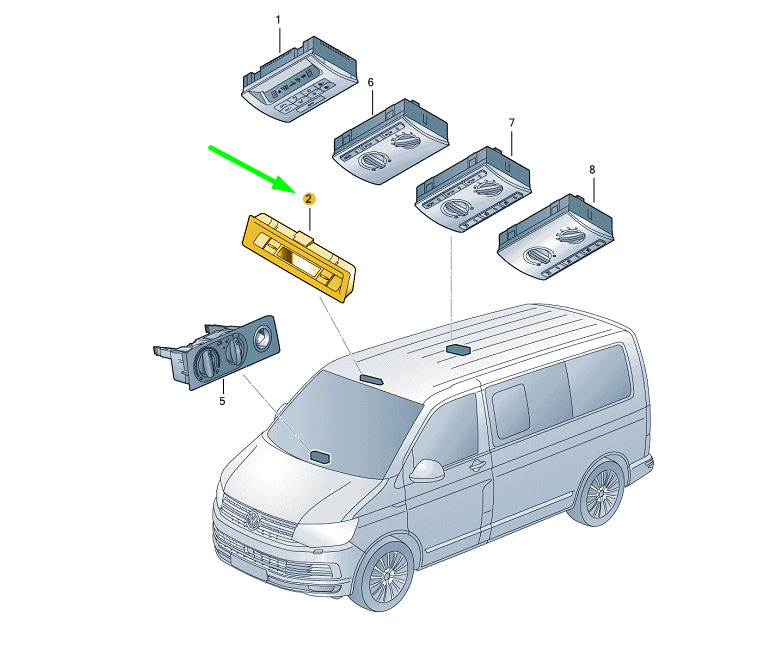 1
6
7
8
2
5