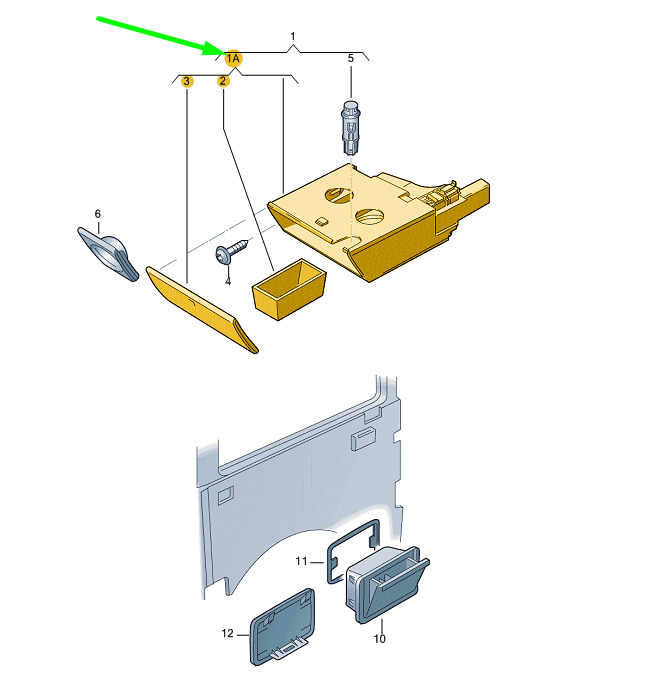 1
1A
5
3
2
6
4
11
12
10