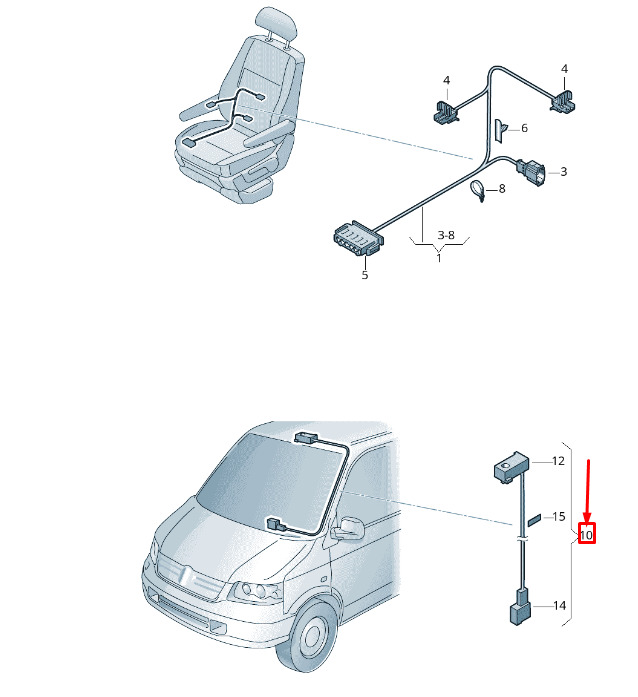 4
4
6
3
8
3-8
1
5

12
15
10
14