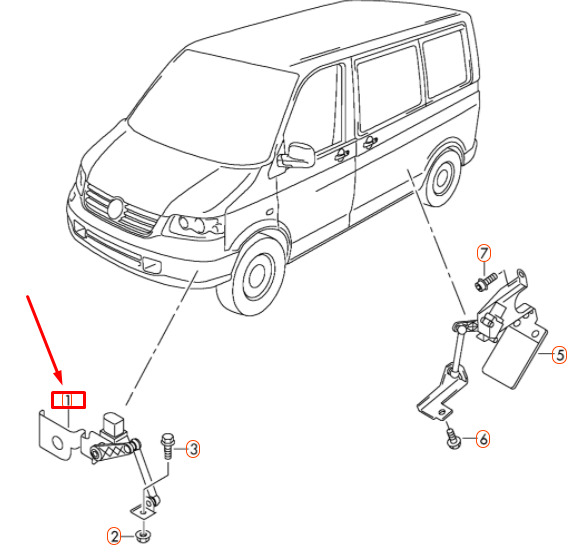 7
5
1
3
6
2