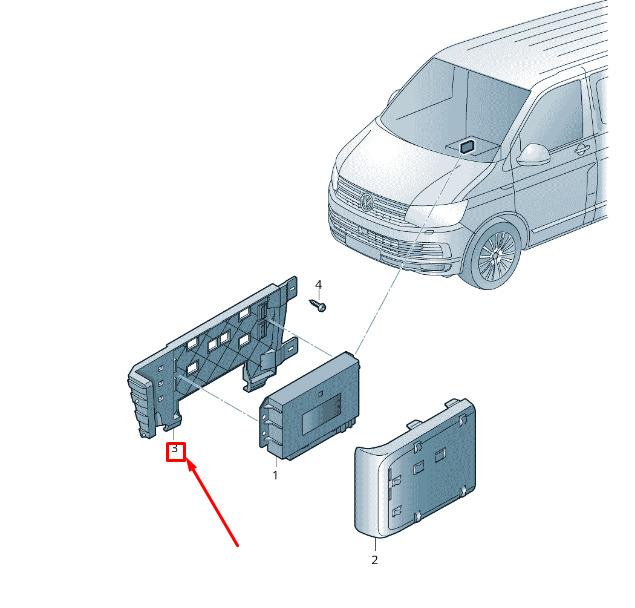 4
3
1
2