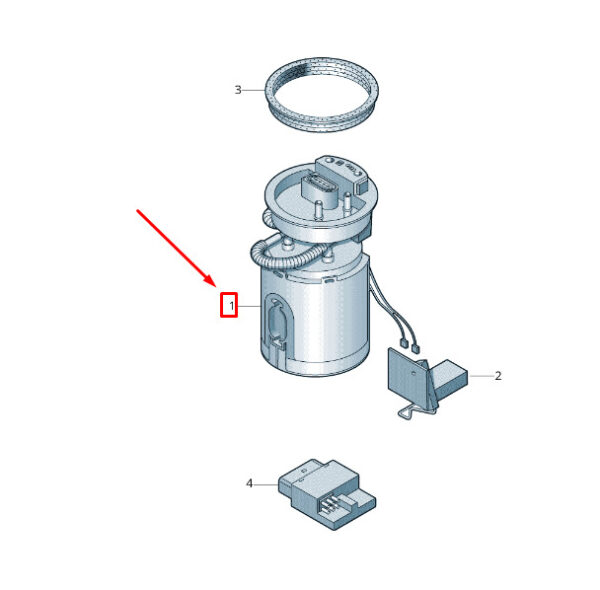 3

1

2

4