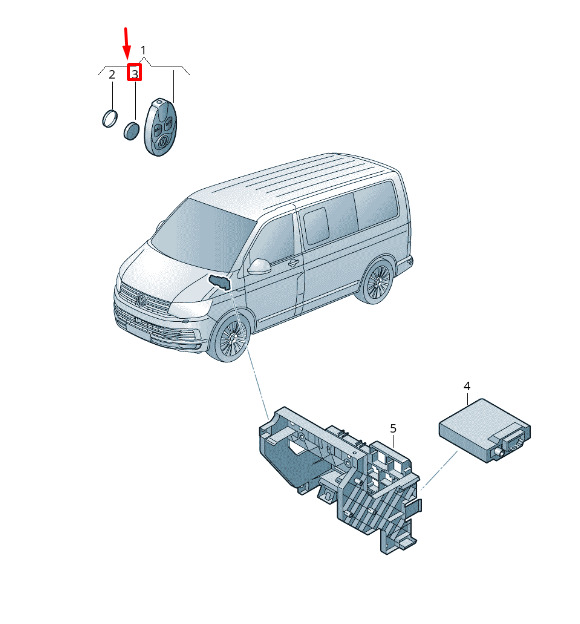 1
2
3
4
5