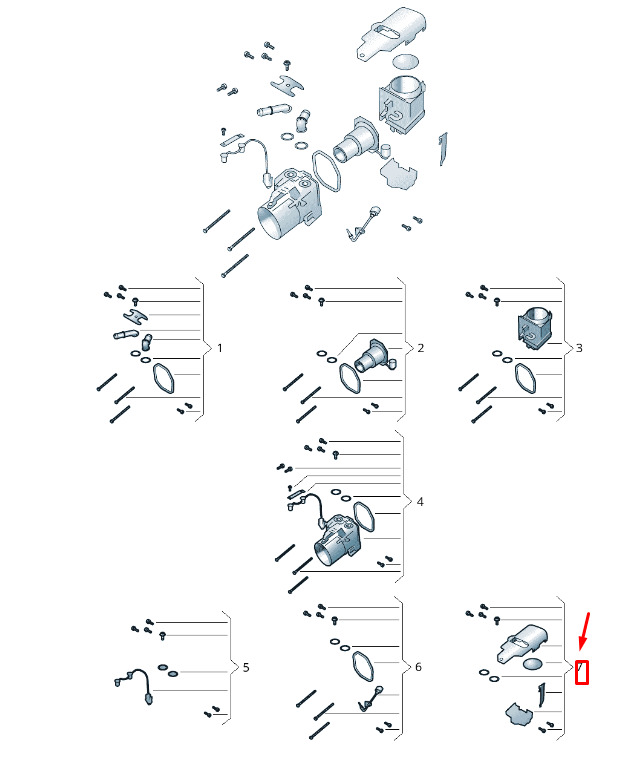 1
2
3
4
5
6
7