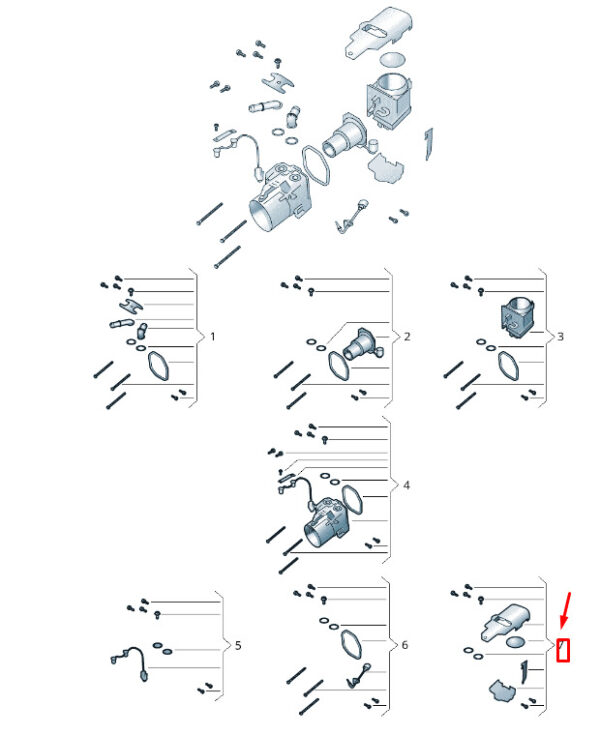 1

2

3

4

5

6

7