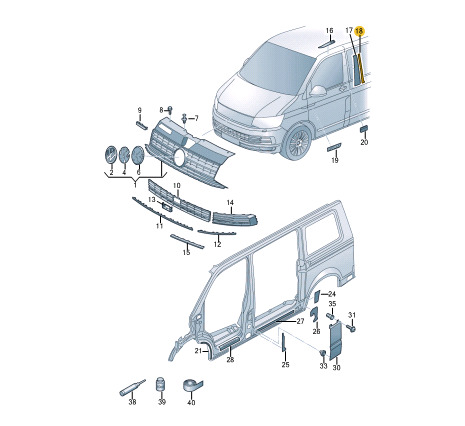 16
17
18
9
8
7
20
19
2
4
6
1
10
13
14
11
12
15
24
35
31
27
26
21
28
25
33
30
38
39
40