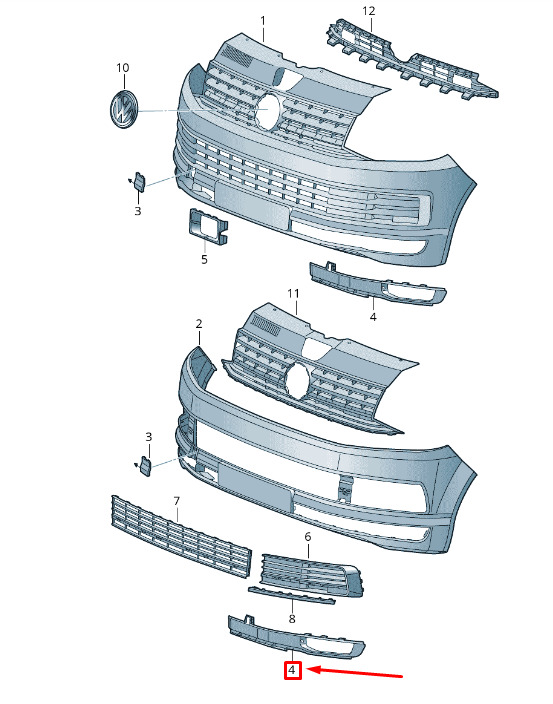 1
12
10
3
5
4
11
2
3
7
6
8
4