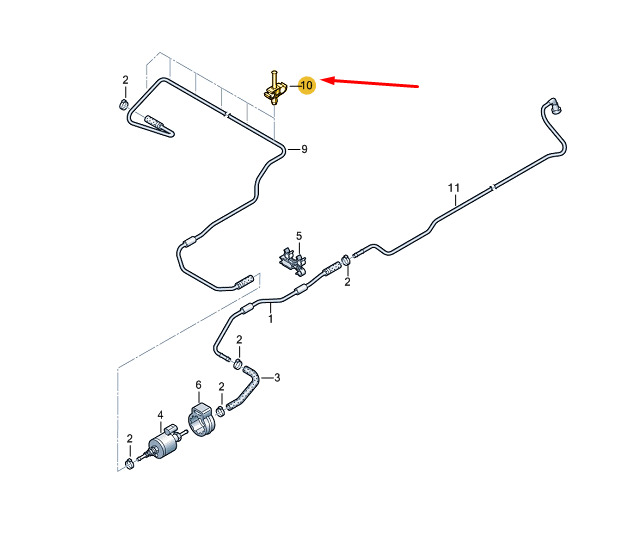 2
10
9
11
5
2
1
2
3
6
2
4
2