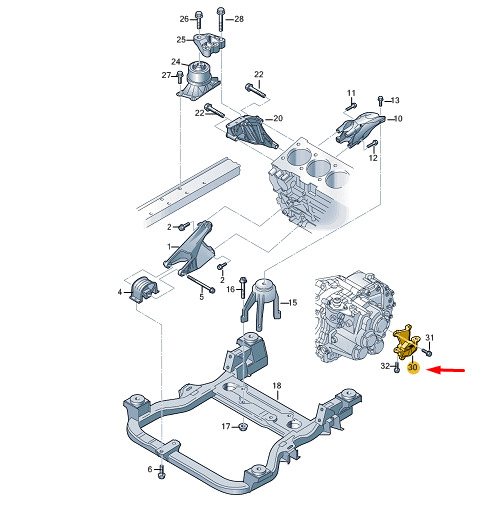 26
28
25
24
27
22
22
20
11
13
10
12
2
1
2
4
5
16
15
31
32
30
18
17
6